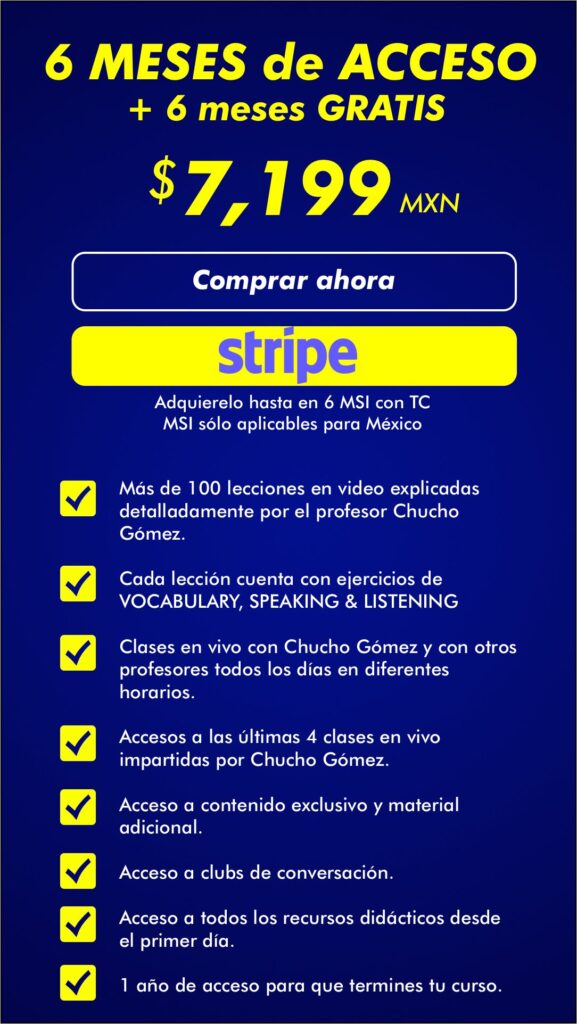 6 MESES de ACCESO
+ 6 meses GRATIS

$7,199 MXN

Comprar ahora

stripe

Adquierelo hasta en 6 MSI con TC
MSI sólo aplicables para México

☑ Más de 100 lecciones en video explicadas detalladamente por el profesor Chucho Gómez.

☑ Cada lección cuenta con ejercicios de VOCABULARY, SPEAKING & LISTENING

☑ Clases en vivo con Chucho Gómez y con otros profesores todos los días en diferentes horarios.

☑ Accesos a las últimas 4 clases en vivo impartidas por Chucho Gómez.

☑ Acceso a contenido exclusivo y material adicional.

☑ Acceso a clubs de conversación.

☑ Acceso a todos los recursos didácticos desde el primer día.

☑ 1 año de acceso para que termines tu curso.